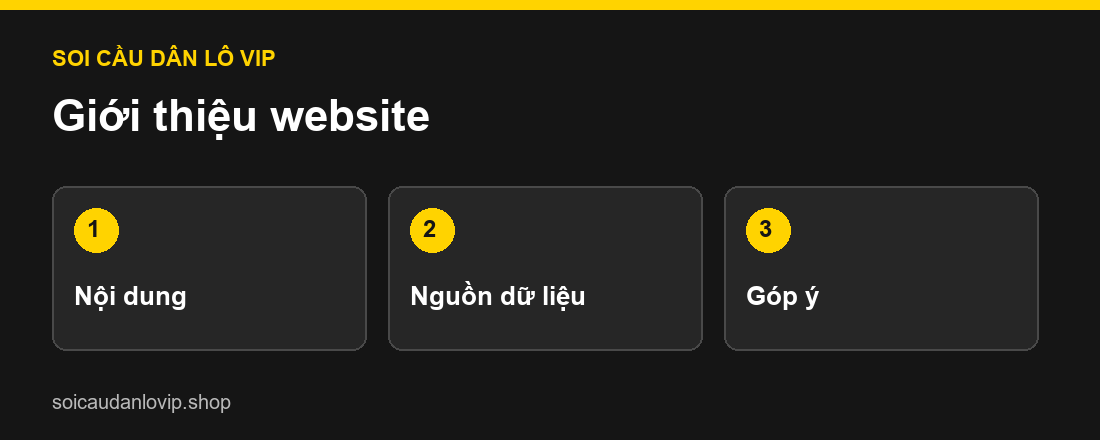 SOI CẦU DÂN LÔ VIP

Giới thiệu website

1

Nội dung

2

Nguồn dữ liệu

3

Góp ý

soicaudanlovip.shop